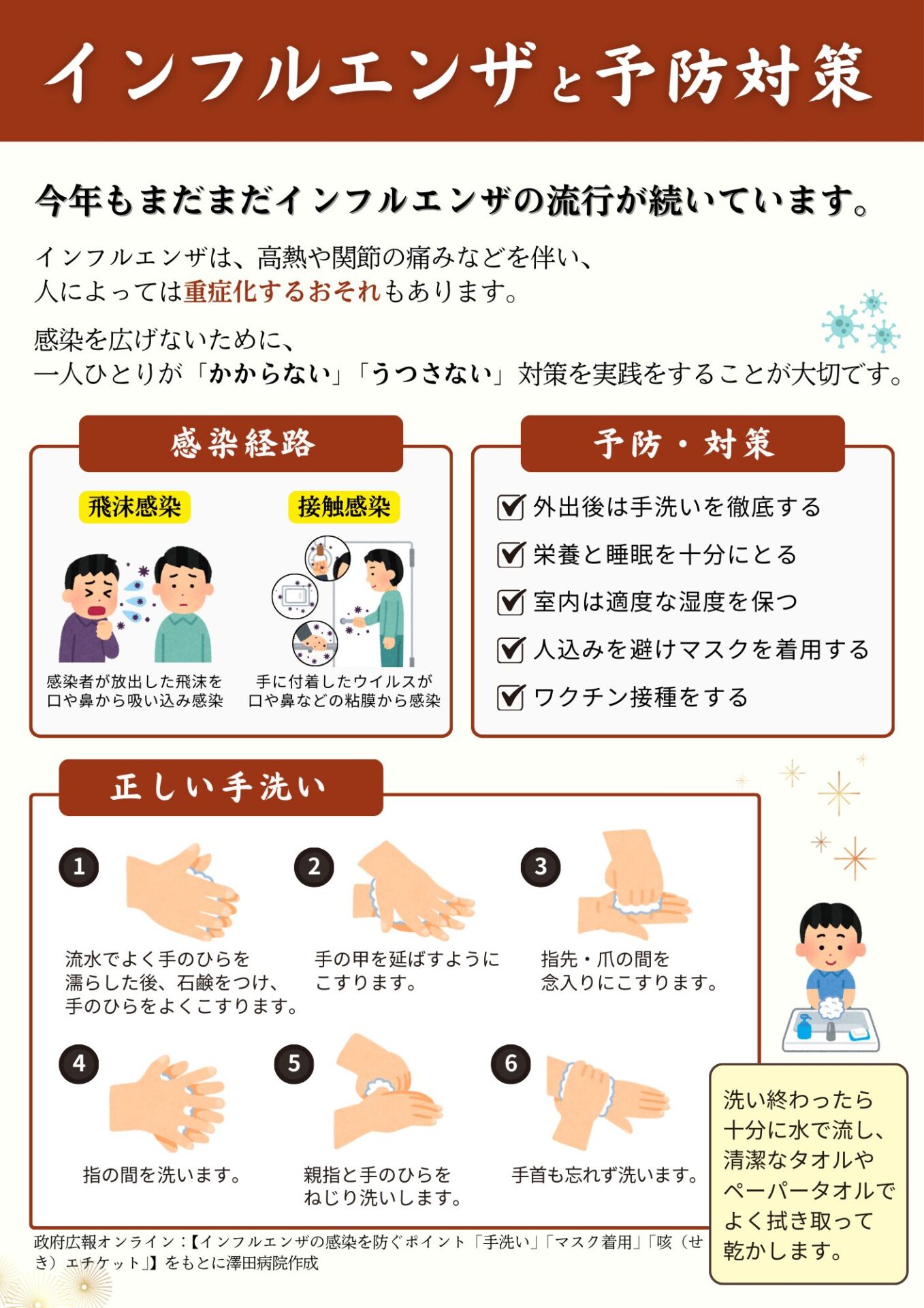 インフルエンザと予防対策

今年もまだまだインフルエンザの流行が続いています。

インフルエンザは、高熱や関節の痛みなどを伴い、人によっては重症化するおそれもあります。

感染を広げないために、一人ひとりが「かからない」「うつさない」対策を実践をすることが大切です。

感染経路

飛沫感染

感染者が放出した飛沫を口や鼻から吸い込み感染

接触感染

手に付着したウイルスが口や鼻などの粘膜から感染

予防・対策

外出後は手洗いを徹底する
栄養と睡眠を十分にとる
室内は適度な湿度を保つ
人込みを避けマスクを着用する
ワクチン接種をする

正しい手洗い

1 流水でよく手のひらを濡らした後、石鹸をつけ、手のひらをよくこすります。

2 手の甲を延ばすようにこすります。

3 指先・爪の間を念入りにこすります。

4 指の間を洗います。

5 親指と手のひらをねじり洗いします。

6 手首も忘れず洗います。

洗い終わったら十分に水で流し、清潔なタオルやペーパータオルでよく拭き取って乾かします。

政府広報オンライン：【インフルエンザの感染を防ぐポイント「手洗い」「マスク着用」「咳（せき）エチケット」】をもとに澤田病院作成